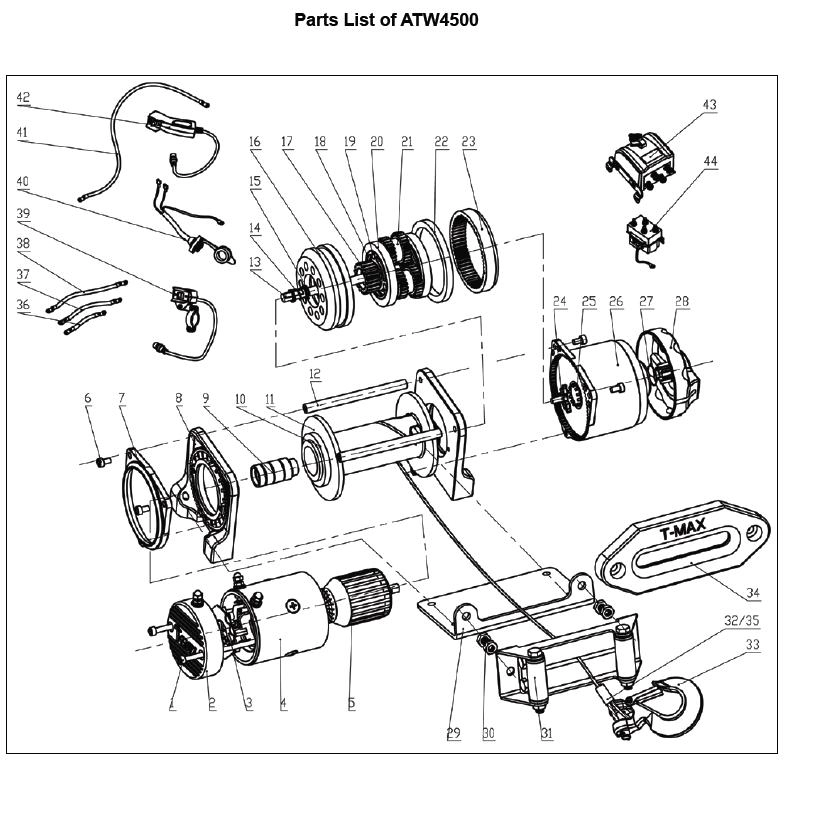 Parts List of ATW4500

42
41
40
39
38
37
36
16
17
18
19
20
21
22
23
15
14
13
43
44
24
25
26
27
28
12
6
7
8
9
10
11
T-MAX
34
32/35
33
1
2
3
4
5
29
30
31